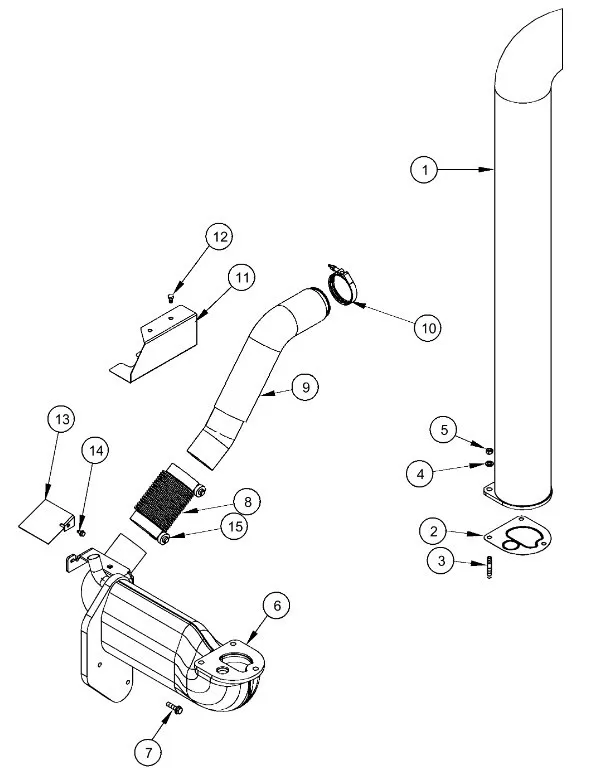 1
12
11
10
9
13
14
5
4
8
15
2
3
6
7