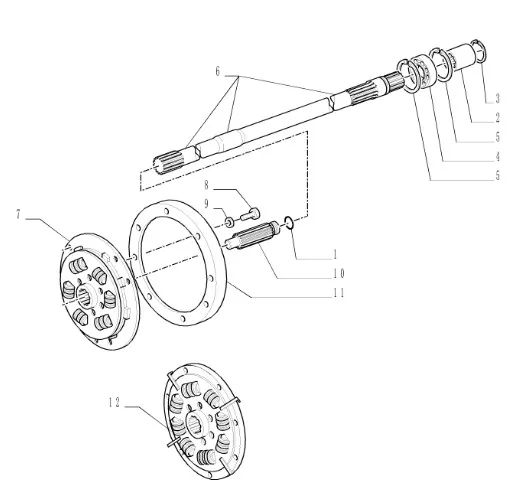 6
3
2
5
4
5
8
9
7
1
10
11
12